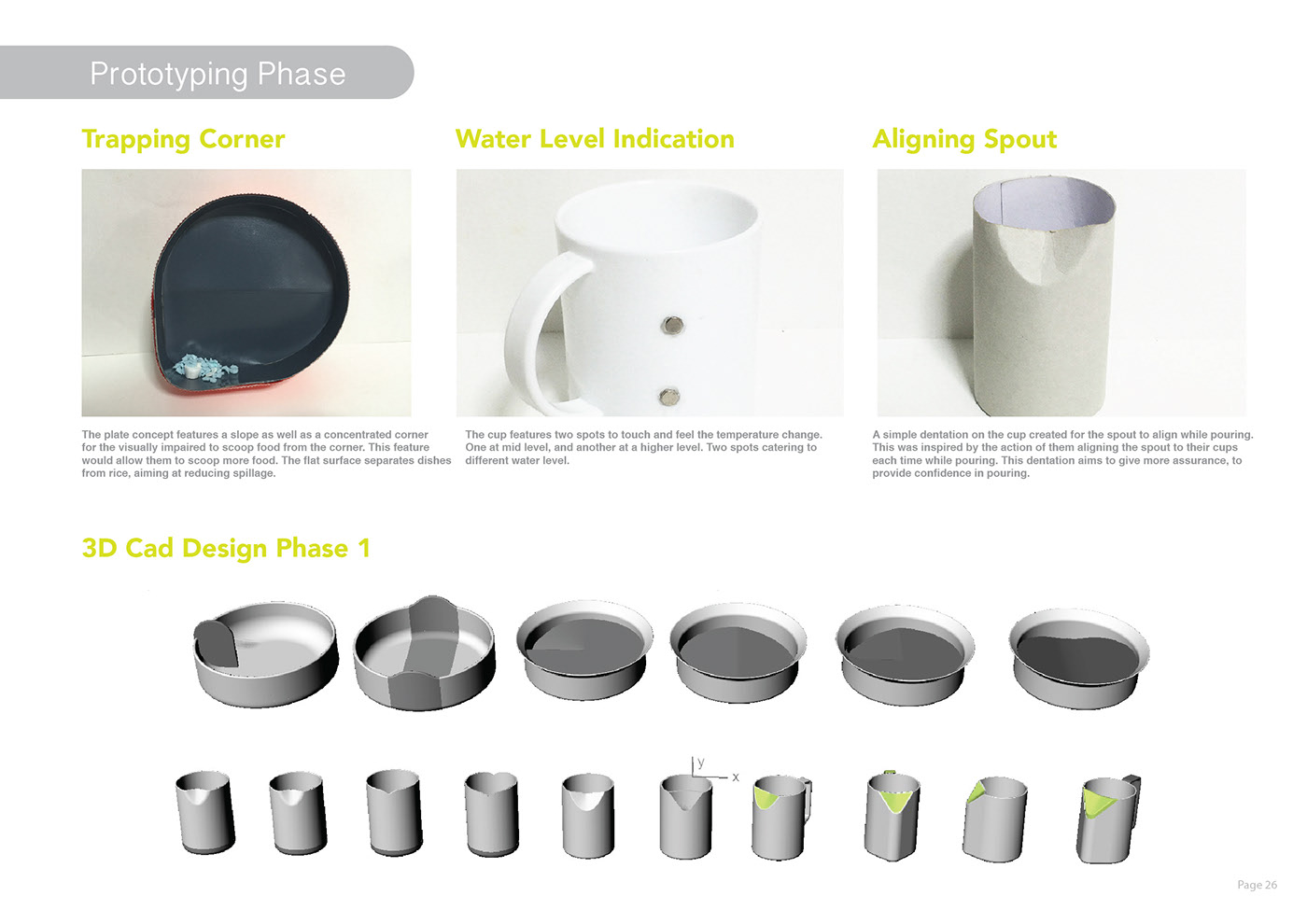 Prototyping Phase

Trapping Corner

The plate concept features a slope as well as a concentrated corner for the visually impaired to scoop food from the corner. This feature would allow them to scoop more food. The flat surface separates dishes from rice, aiming at reducing spillage.

Water Level Indication

The cup features two spots to touch and feel the temperature change. One at mid level, and another at a higher level. Two spots catering to different water level.

Aligning Spout

A simple dentation on the cup created for the spout to align while pouring. This was inspired by the action of them aligning the spout to their cups each time while pouring. This dentation aims to give more assurance, to provide confidence in pouring.

3D Cad Design Phase 1

y
x

Page 26